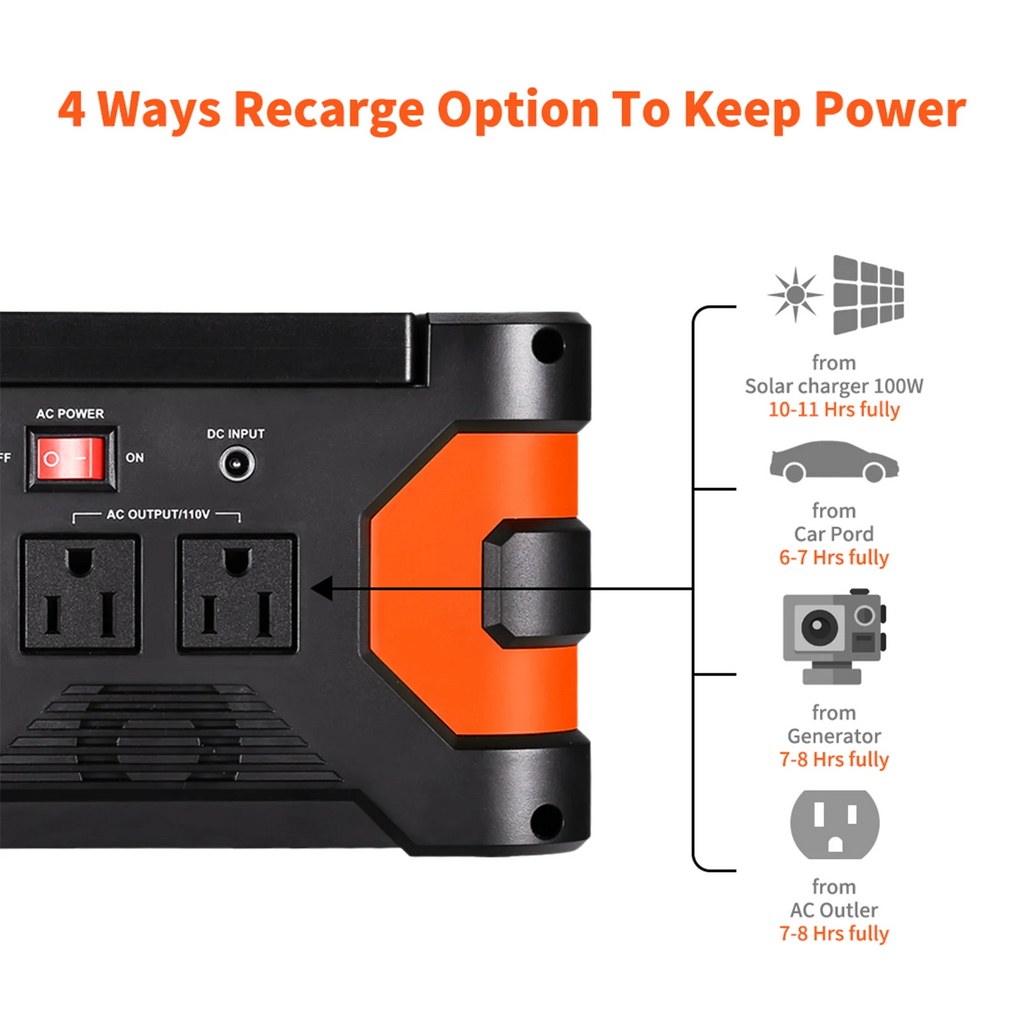 4 Ways Recarge Option To Keep Power

AC POWER
FF
ON
DC INPUT
AC OUTPUT/110V

from
Solar charger 100W
10-11 Hrs fully

from
Car Pord
6-7 Hrs fully

from
Generator
7-8 Hrs fully

from
AC Outler
7-8 Hrs fully