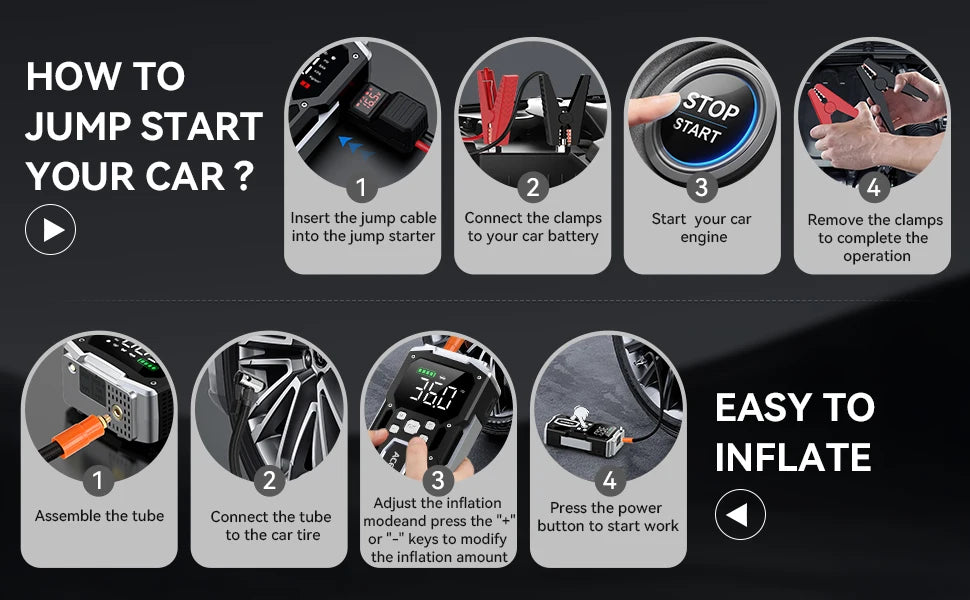 HOW TO JUMP START YOUR CAR ?

16.5

1
Insert the jump cable into the jump starter

2
Connect the clamps to your car battery

STOP START

3
Start your car engine

4
Remove the clamps to complete the operation

1
Assemble the tube

2
Connect the tube to the car tire

36.0

3
Adjust the inflation modeand press the "+" or "-" keys to modify the inflation amount

4
Press the power button to start work

EASY TO INFLATE